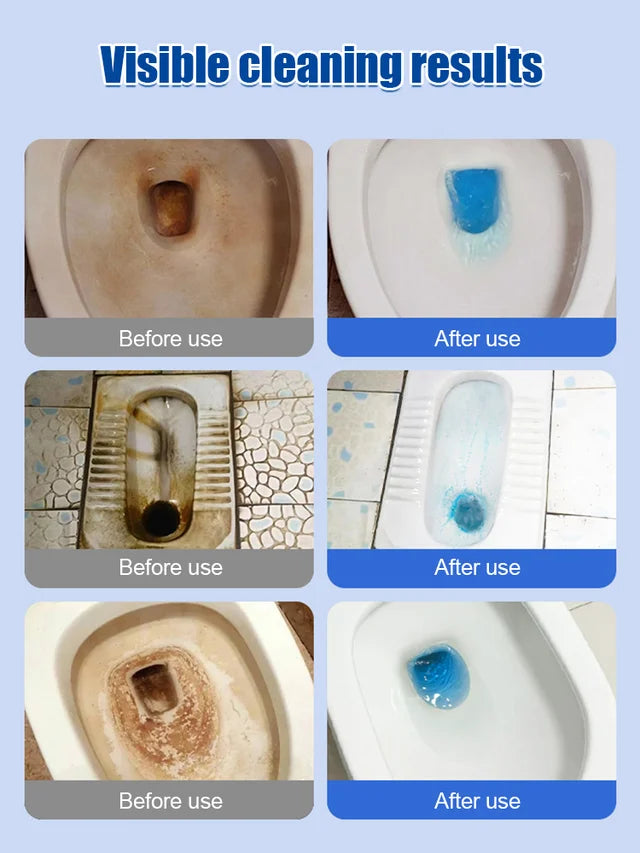 Visible cleaning results

Before use

After use

Before use

After use

Before use

After use